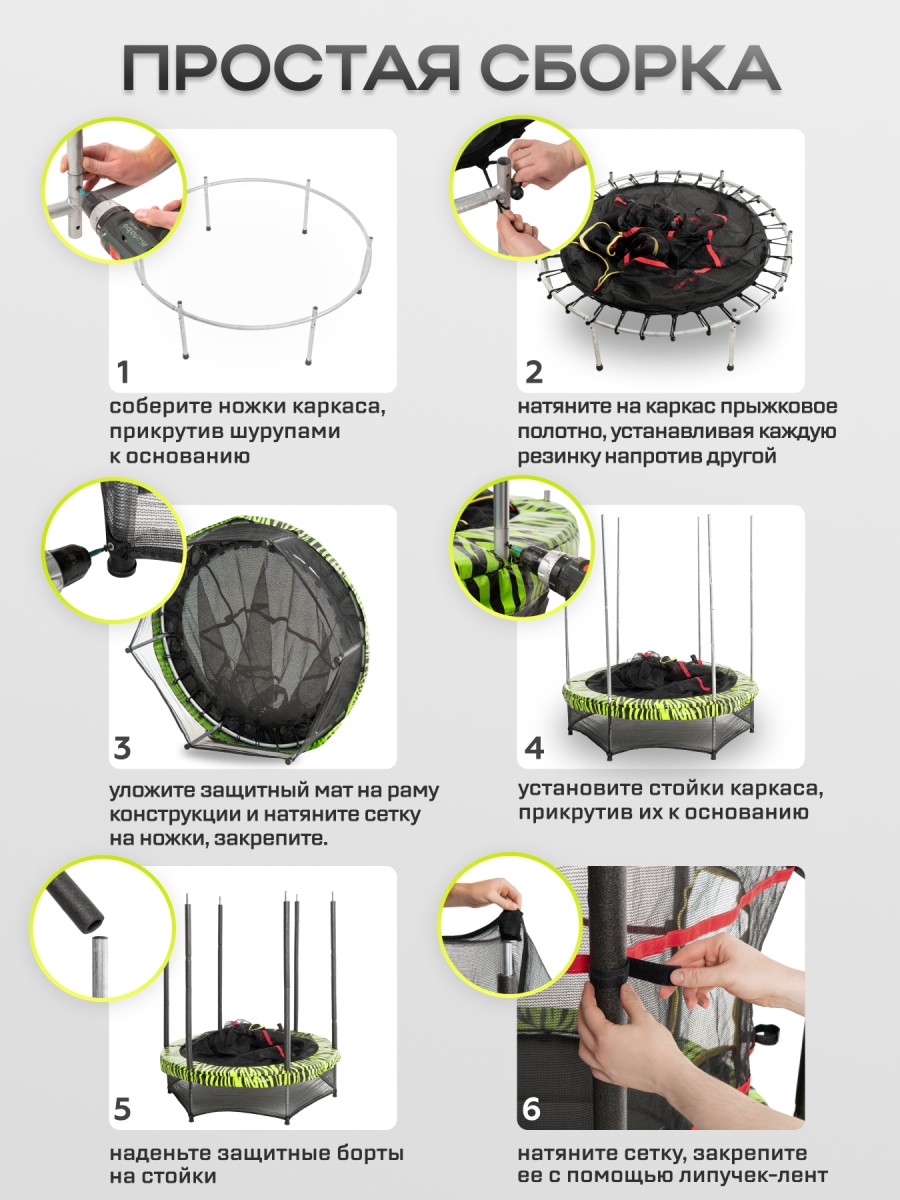 ПРОСТАЯ СБОРКА

1
соберите ножки каркаса, прикрутив шурупами к основанию

2
натяните на каркас прыжковое полотно, устанавливая каждую резинку напротив другой

3
уложите защитный мат на раму конструкции и натяните сетку на ножки, закрепите.

4
установите стойки каркаса, прикрутив их к основанию

5
наденьте защитные борты на стойки

6
натяните сетку, закрепите ее с помощью липучек-лент